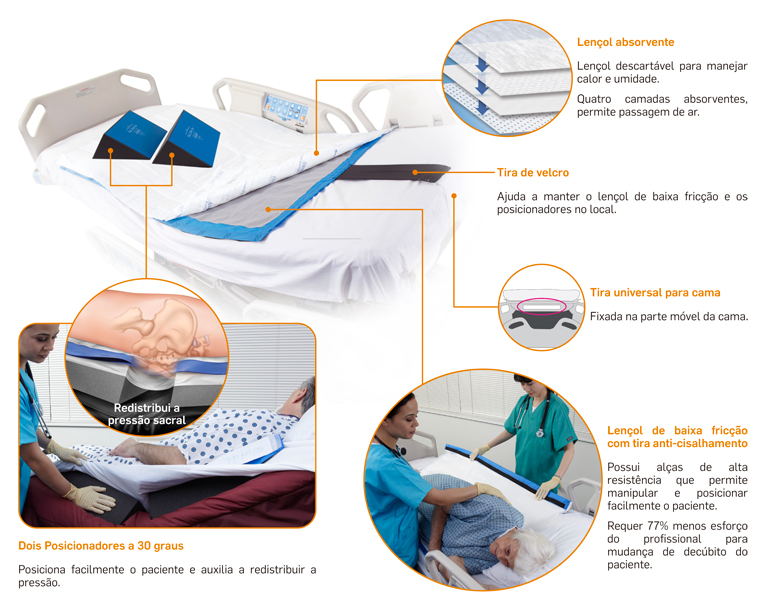 Lençol absorvente

Lençol descartável para manejar calor e umidade.

Quatro camadas absorventes, permite passagem de ar.

Tira de velcro

Ajuda a manter o lençol de baixa fricção e os posicionadores no local.

Tira universal para cama

Fixada na parte móvel da cama.

Redistribui a pressão sacral

Lençol de baixa fricção com tira anti-cisalhamento

Possui alças de alta resistência que permite manipular e posicionar facilmente o paciente.

Requer 77% menos esforço do profissional para mudança de decúbito do paciente.

Dois Posicionadores a 30 graus

Posiciona facilmente o paciente e auxilia a redistribuir a pressão.